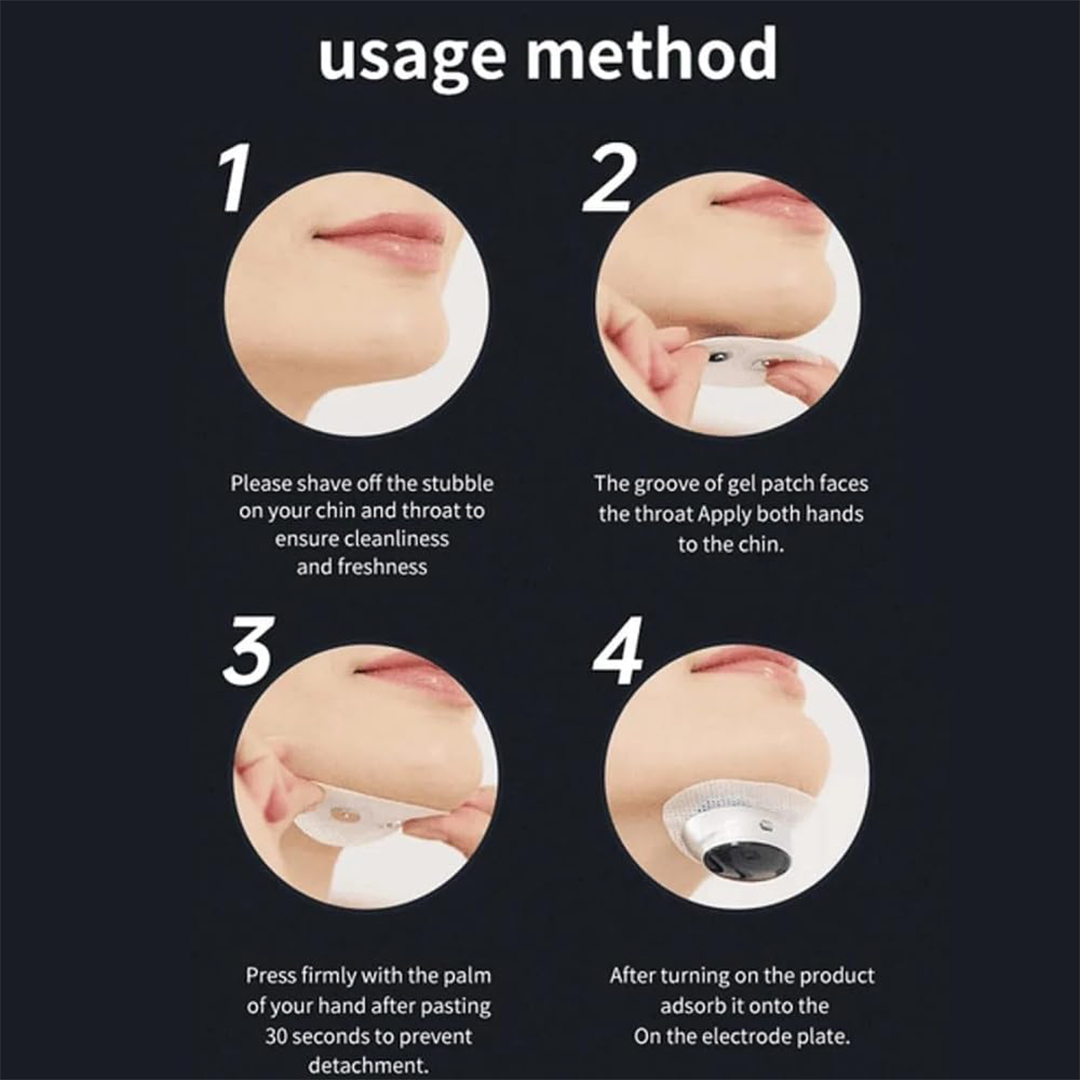 usage method

1

Please shave off the stubble on your chin and throat to ensure cleanliness and freshness

2

The groove of gel patch faces the throat Apply both hands to the chin.

3

Press firmly with the palm of your hand after pasting 30 seconds to prevent detachment.

4

After turning on the product adsorb it onto the On the electrode plate.